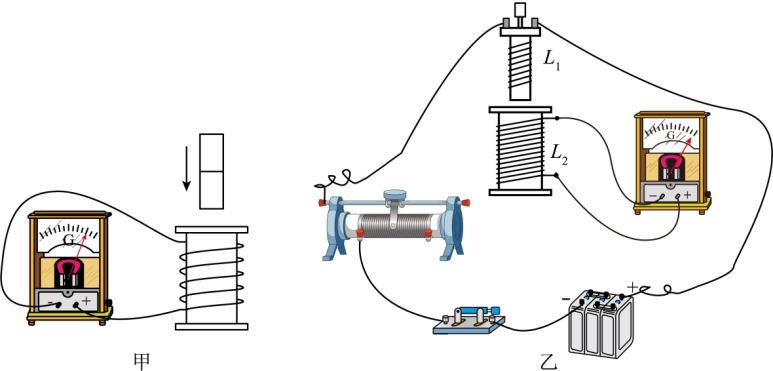 G
−
+
甲
$L_1$
$L_2$
G
−
+
−
+
乙